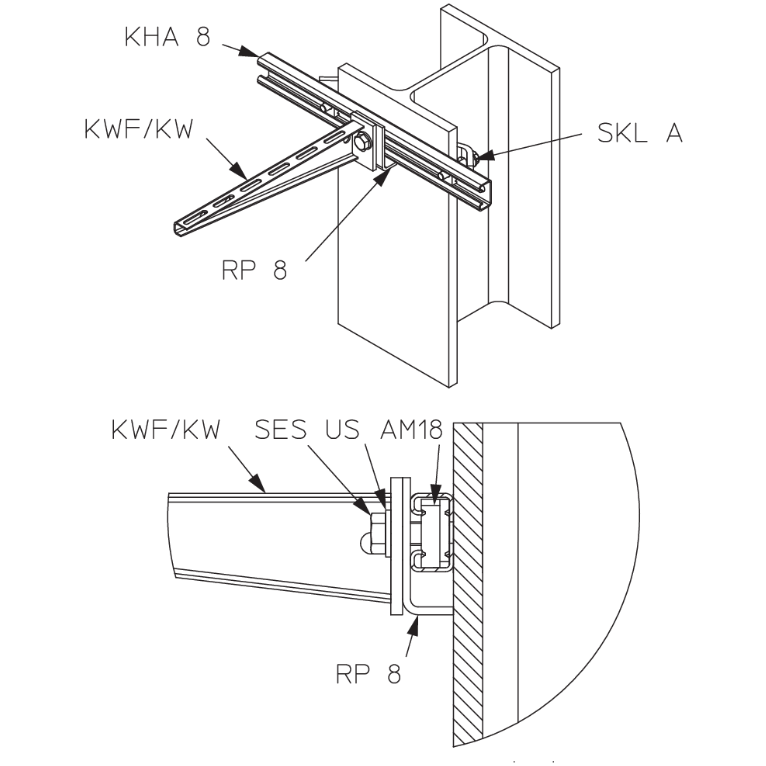 KHA 8
KWF/KW
SKL A
RP 8
KWF/KW
SES
US
AM18
RP 8