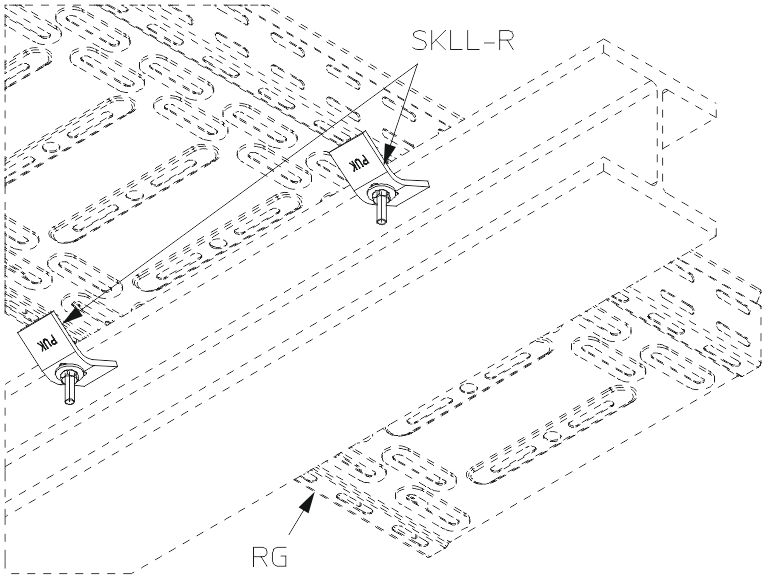 SKLL-R

PUK

PUK

RG