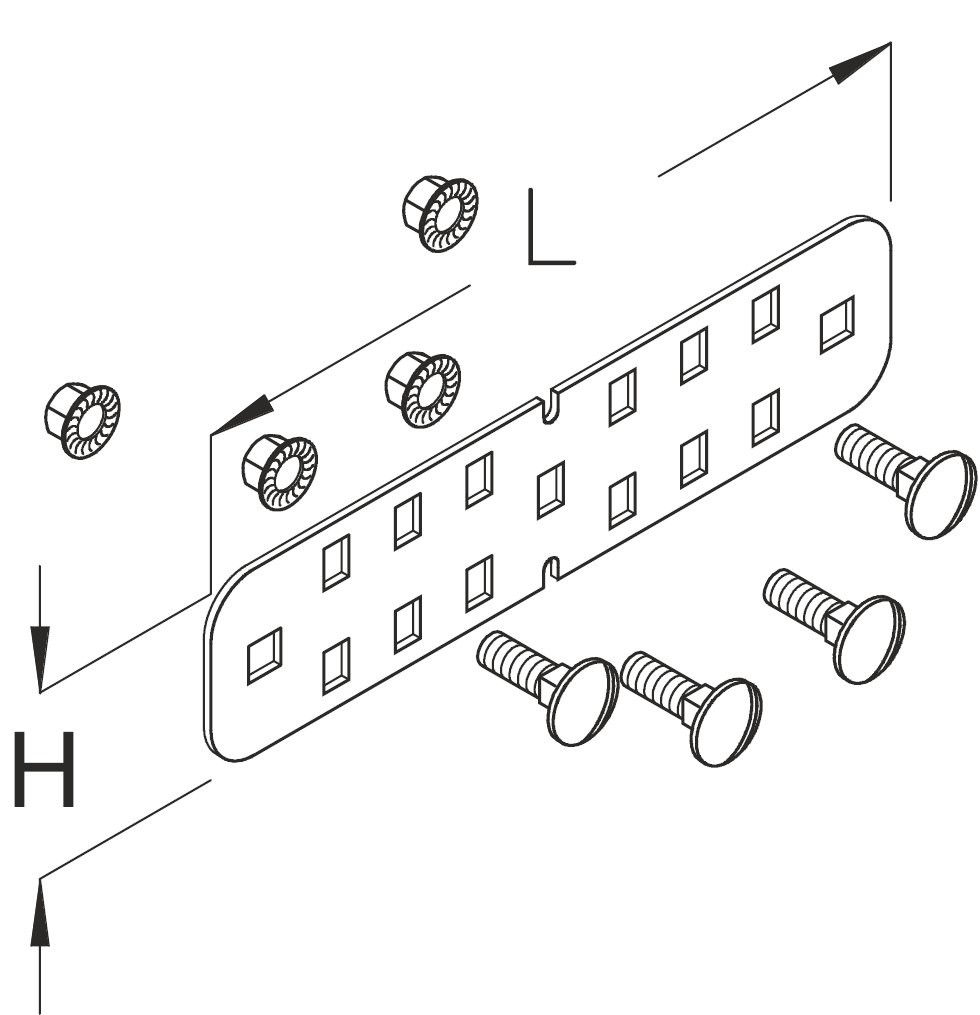 L

H