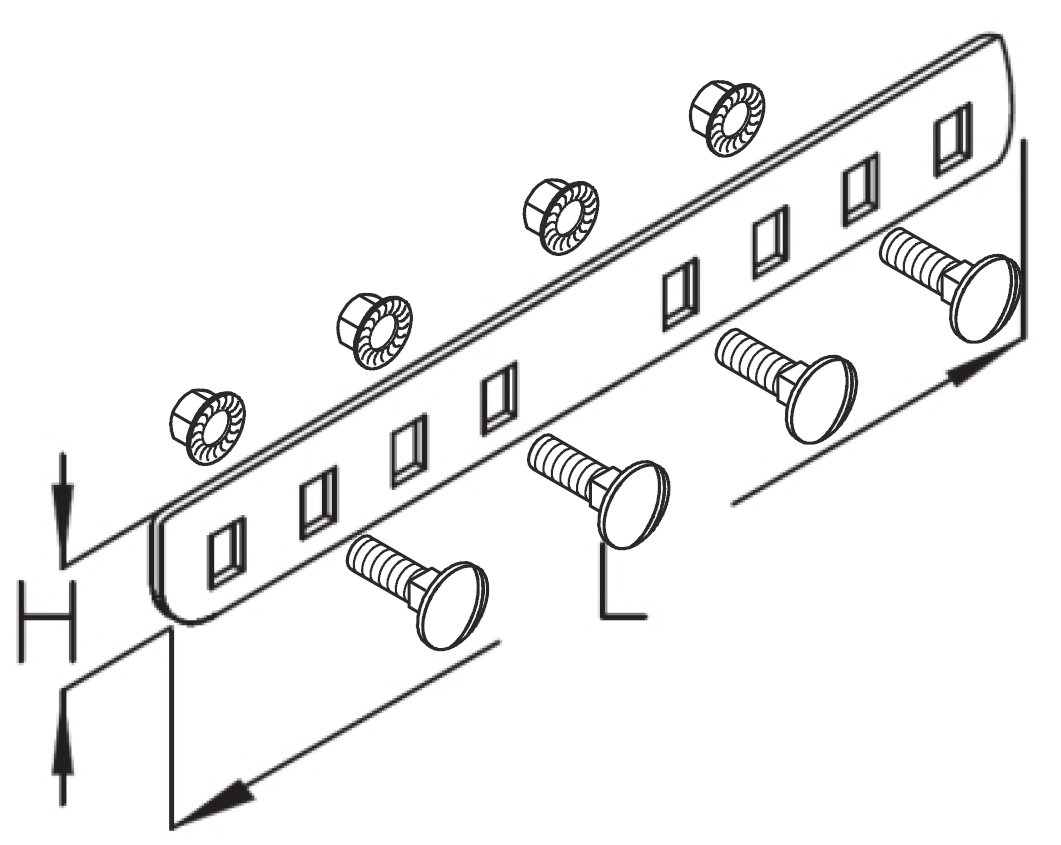 H
L