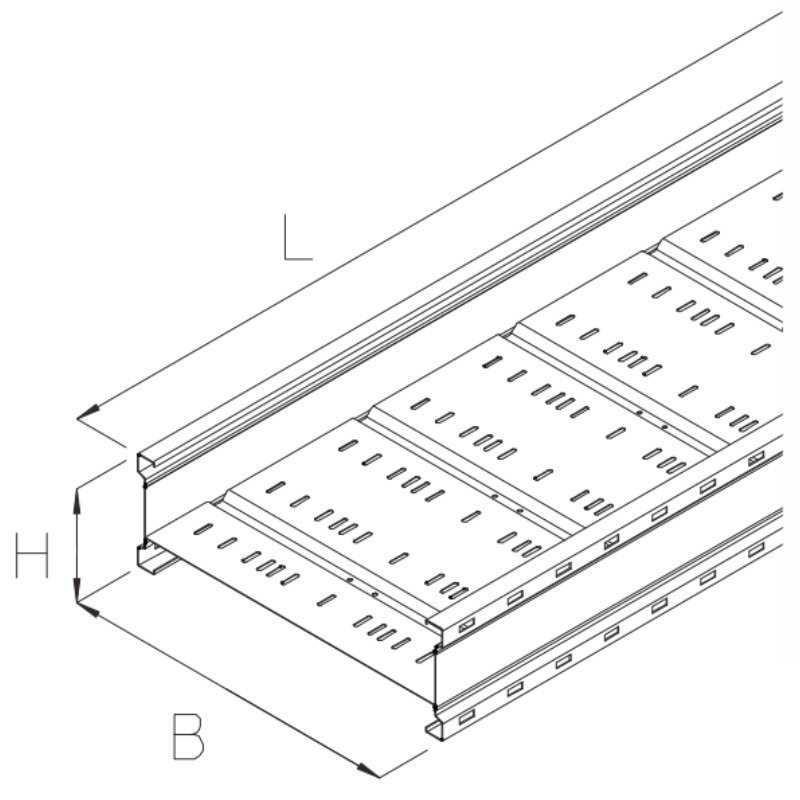 L
H
B