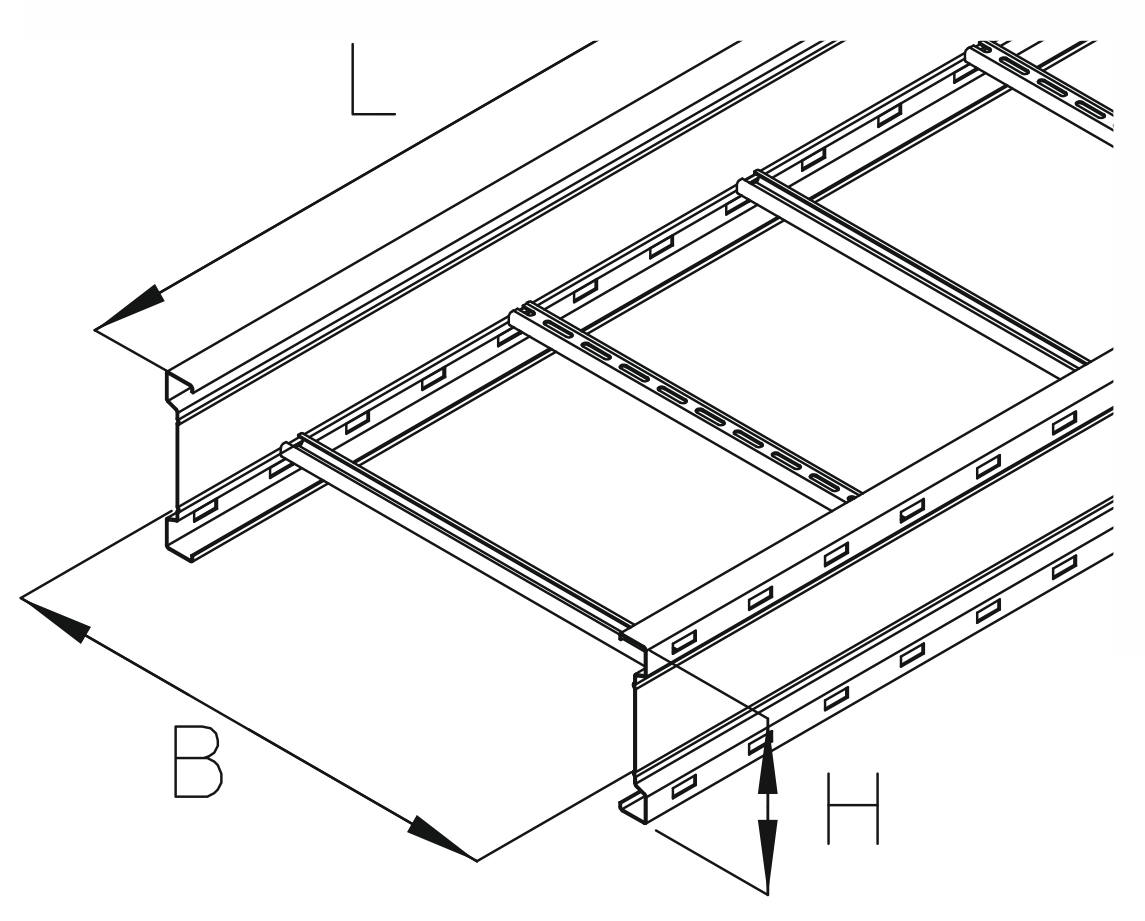 L

B

H