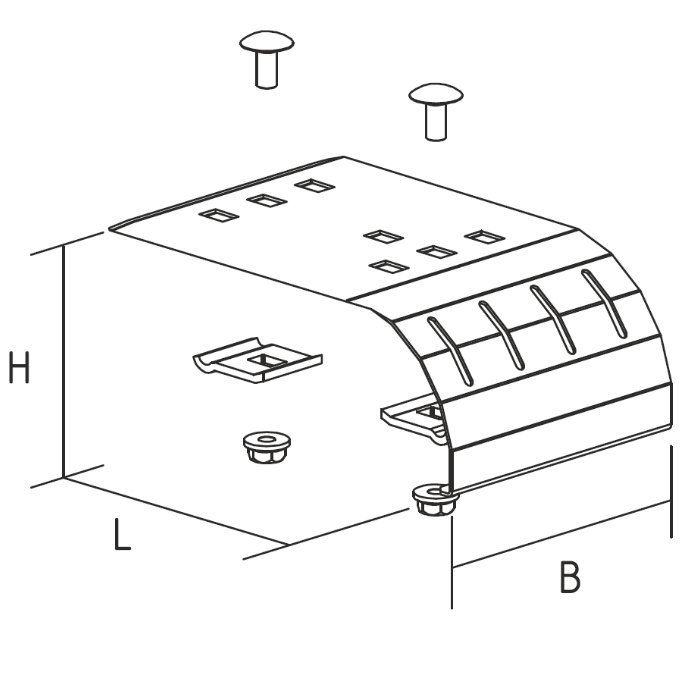 H
L
B